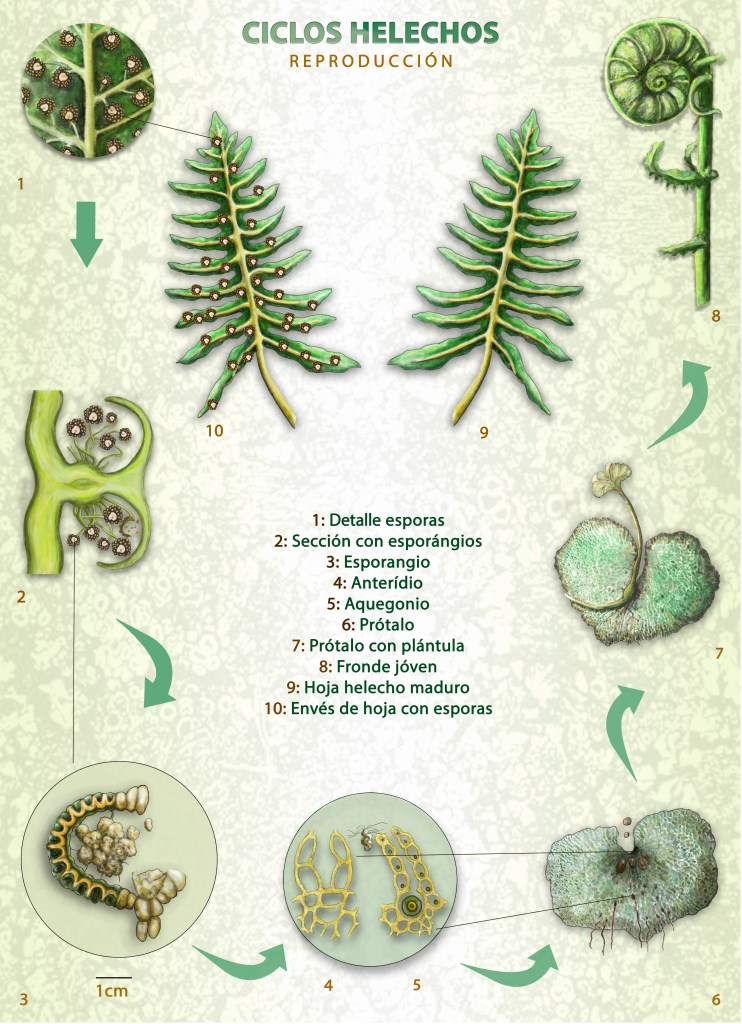 CICLOS HELECHOS
REPRODUCCIÓN

1

10

9

8

2

1: Detalle esporas
2: Sección con esporángios
3: Esporangio
4: Anterídio
5: Aquegonio
6: Prótalo
7: Prótalo con plántula
8: Fronde jóven
9: Hoja helecho maduro
10: Envés de hoja con esporas

7

1cm

3

4

5

6